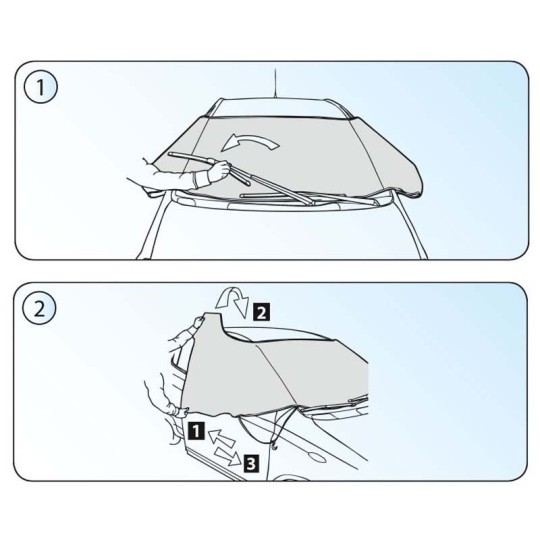 1

2

2

1

3