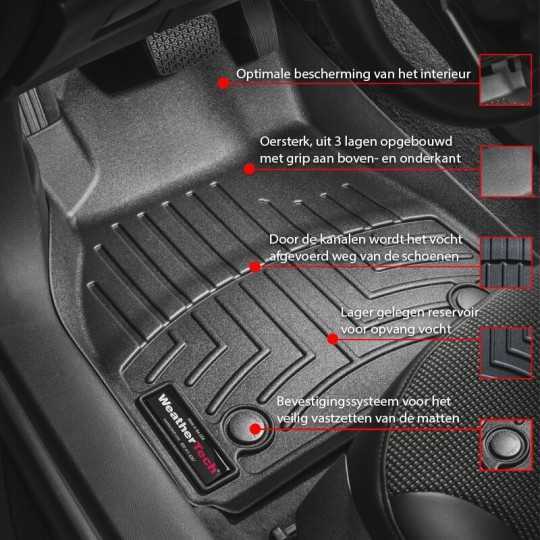 Optimale bescherming van het interieur

Oersterk, uit 3 lagen opgebouwd met grip aan boven- en onderkant

Door de kanalen wordt het vocht afgevoerd weg van de schoenen

Lager gelegen reservoir voor opvang vocht

Bevestigingssysteem voor het veilig vastzetten van de matten

WeatherTech